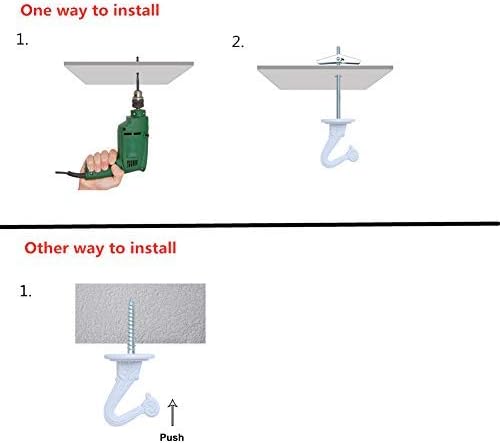 One way to install

1.

2.

Other way to install

1.

Push