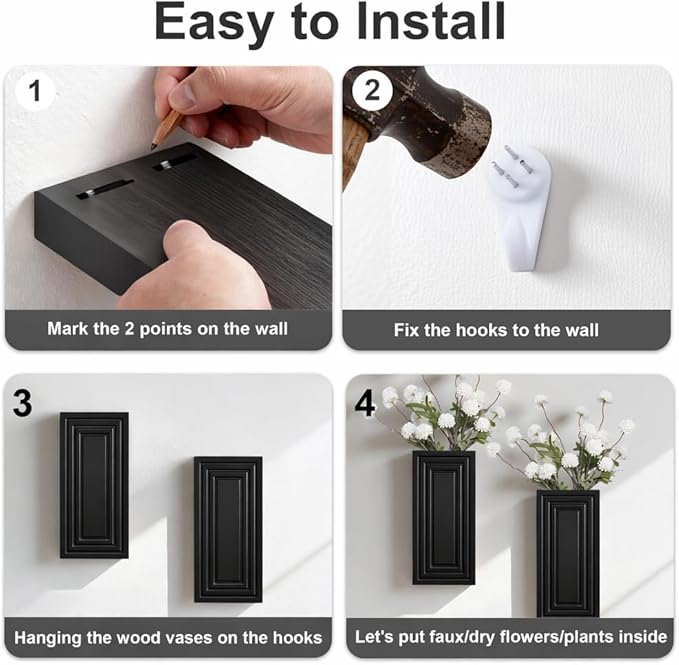 Easy to Install

1

Mark the 2 points on the wall

2

Fix the hooks to the wall

3

Hanging the wood vases on the hooks

4

Let's put faux/dry flowers/plants inside