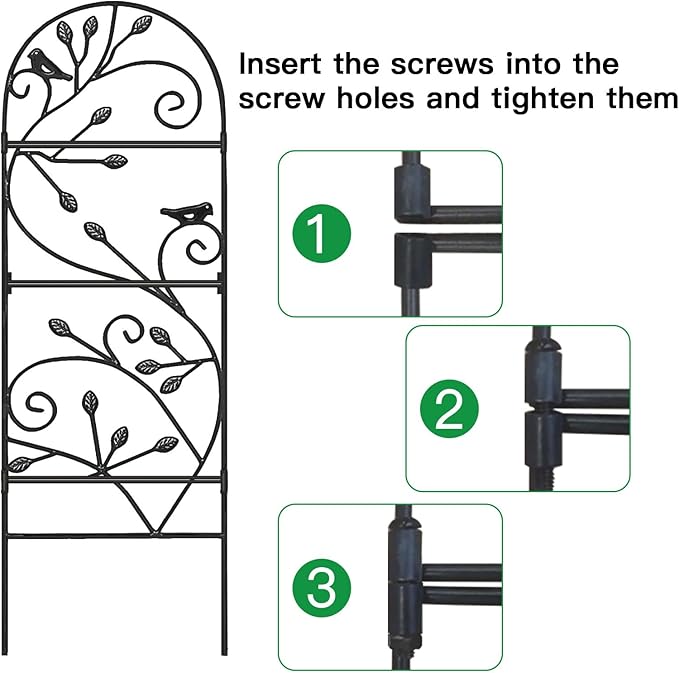 Insert the screws into the screw holes and tighten them

1

2

3