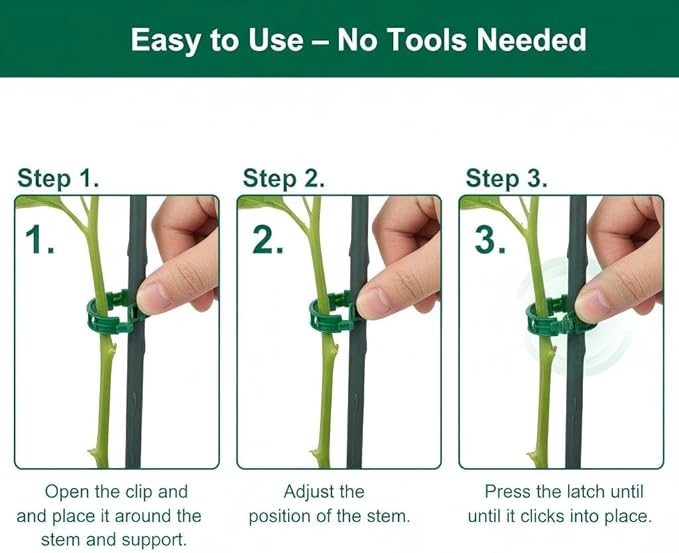 Easy to Use – No Tools Needed

Step 1.

1.

Open the clip and and place it around the stem and support.

Step 2.

2.

Adjust the position of the stem.

Step 3.

3.

Press the latch until until it clicks into place.