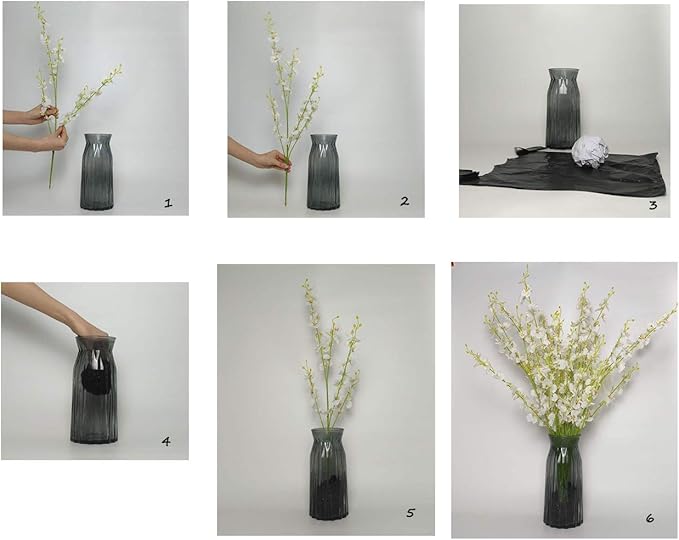 1

2

3

4

5

6