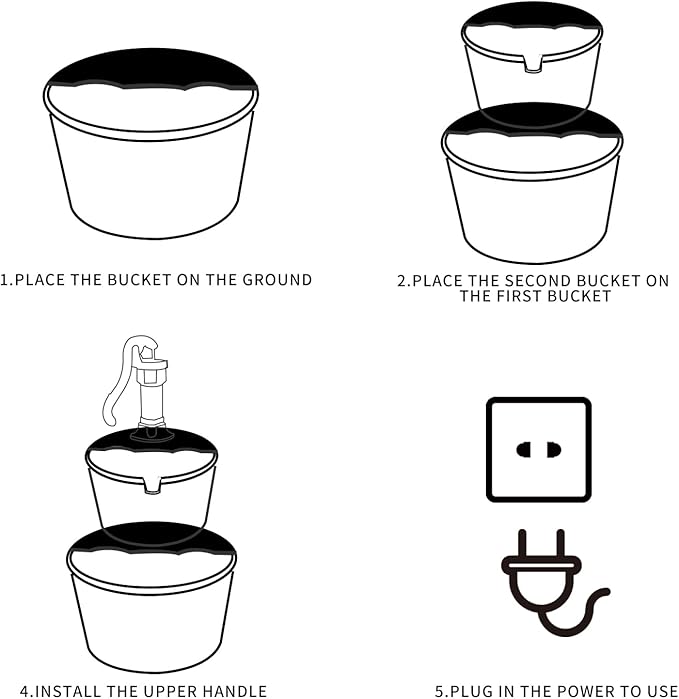 1.PLACE THE BUCKET ON THE GROUND

2.PLACE THE SECOND BUCKET ON THE FIRST BUCKET

4.INSTALL THE UPPER HANDLE

5.PLUG IN THE POWER TO USE