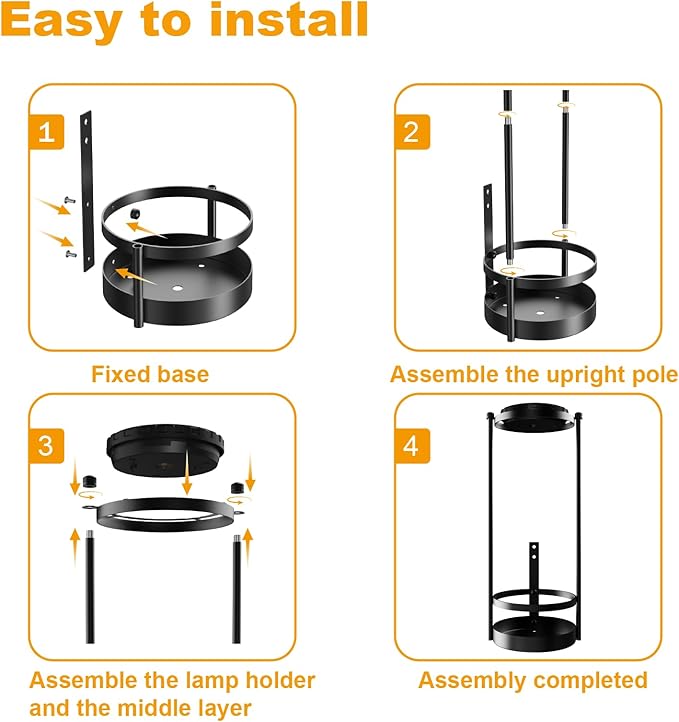 Easy to install

1

Fixed base

2

Assemble the upright pole

3

Assemble the lamp holder and the middle layer

4

Assembly completed