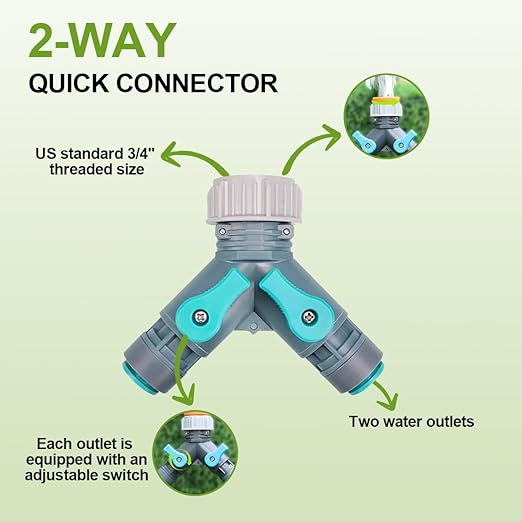 2-WAY
QUICK CONNECTOR

US standard 3/4''
threaded size

Two water outlets

Each outlet is equipped with an adjustable switch