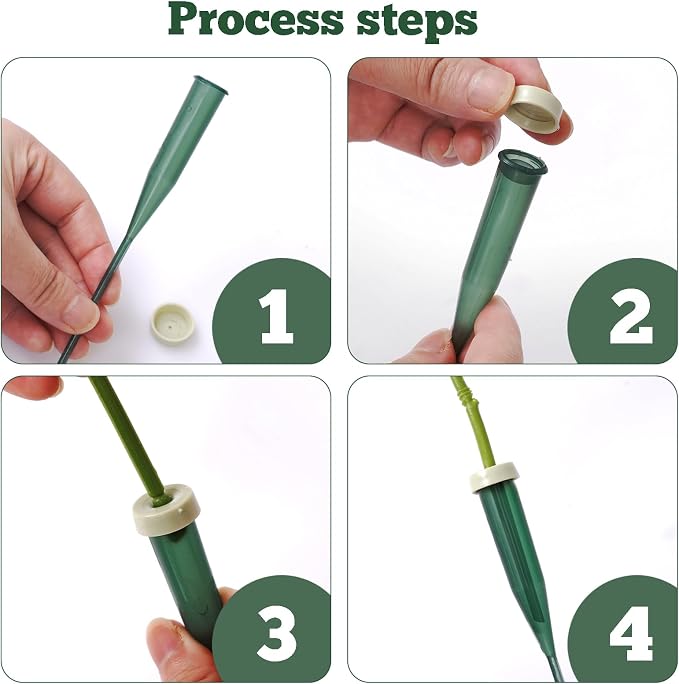 Process steps

1

2

3

4