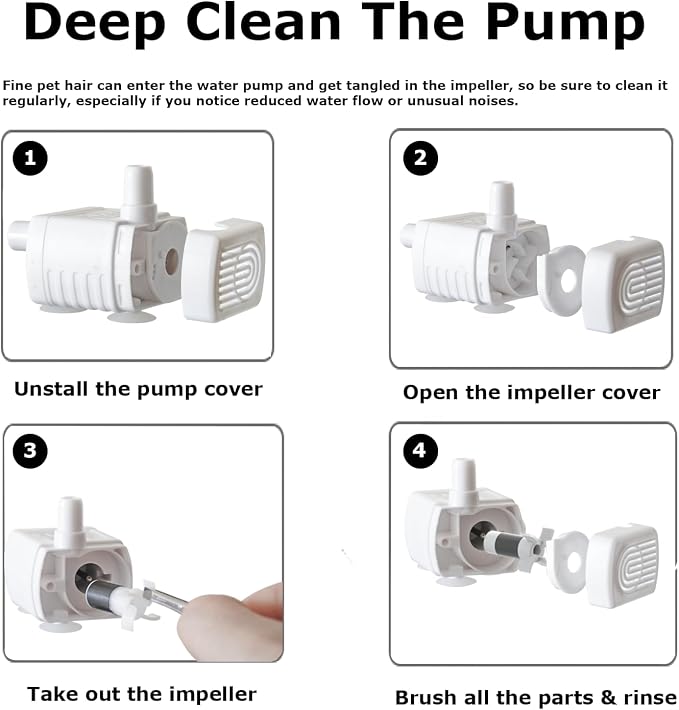 Deep Clean The Pump

Fine pet hair can enter the water pump and get tangled in the impeller, so be sure to clean it regularly, especially if you notice reduced water flow or unusual noises.

1

Unstall the pump cover

2

Open the impeller cover

3

Take out the impeller

4

Brush all the parts & rinse