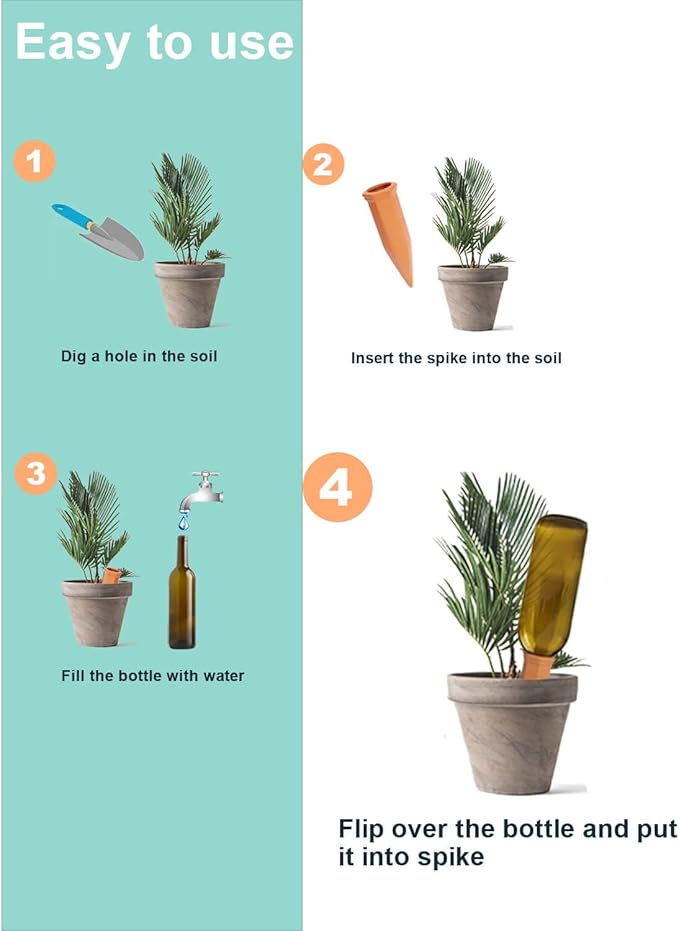 Easy to use

1

Dig a hole in the soil

2

Insert the spike into the soil

3

Fill the bottle with water

4

Flip over the bottle and put it into spike