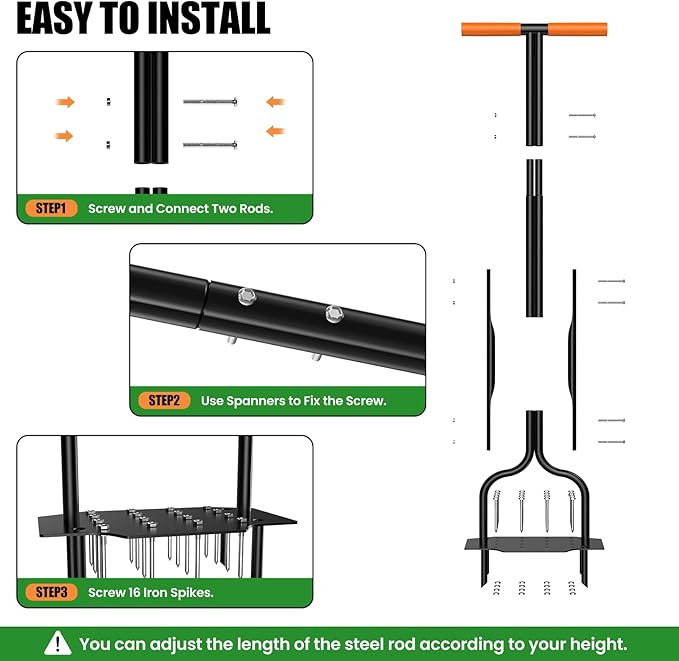 EASY TO INSTALL

STEP1 Screw and Connect Two Rods.

STEP2 Use Spanners to Fix the Screw.

STEP3 Screw 16 Iron Spikes.

You can adjust the length of the steel rod according to your height.