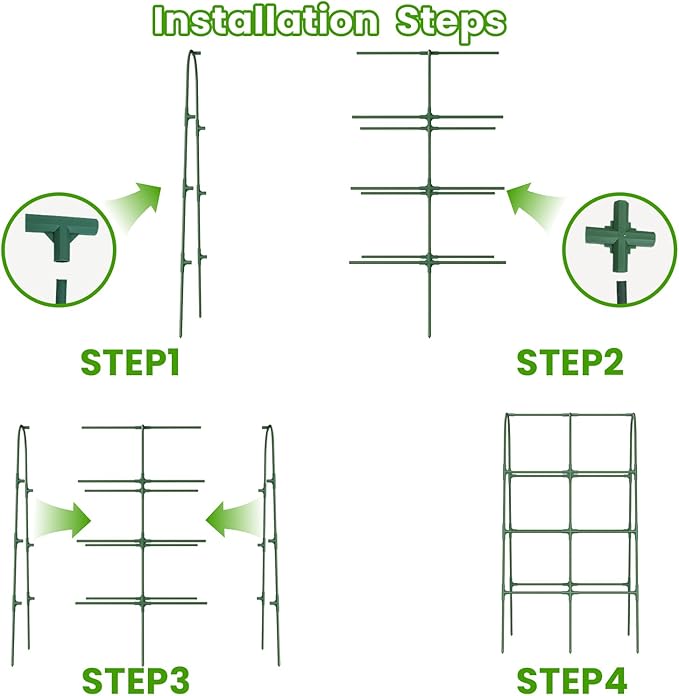 Installation Steps

STEP1

STEP2

STEP3

STEP4