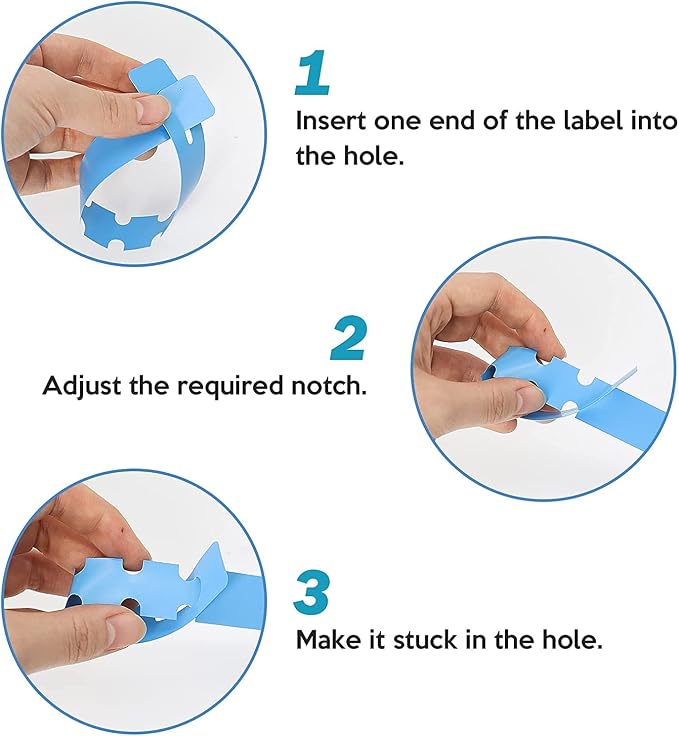 1
Insert one end of the label into the hole.

2
Adjust the required notch.

3
Make it stuck in the hole.