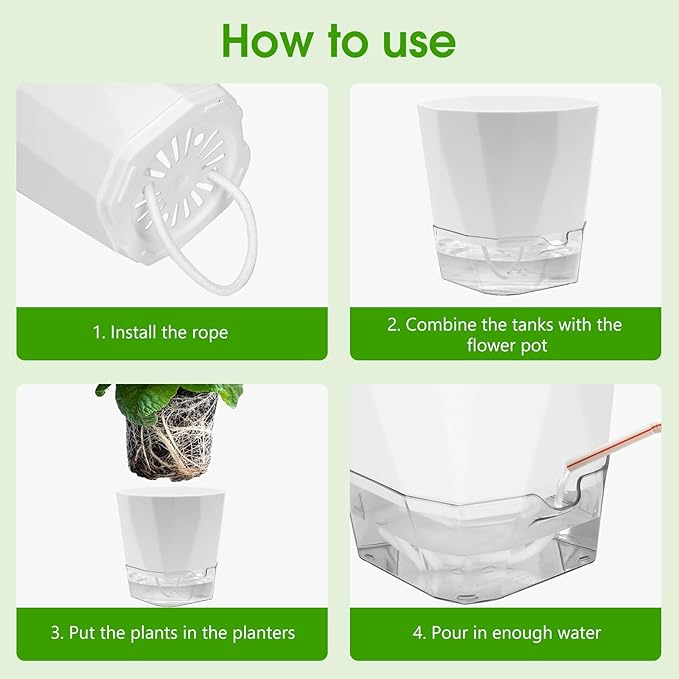 How to use

1. Install the rope

2. Combine the tanks with the flower pot

3. Put the plants in the planters

4. Pour in enough water