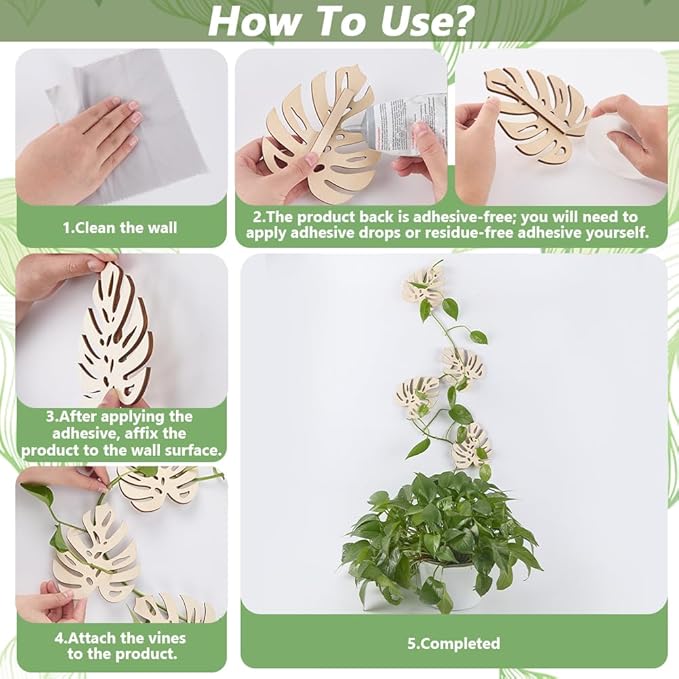 How To Use?

1.Clean the wall

2.The product back is adhesive-free; you will need to apply adhesive drops or residue-free adhesive yourself.

3.After applying the adhesive, affix the product to the wall surface.

4.Attach the vines to the product.

5.Completed