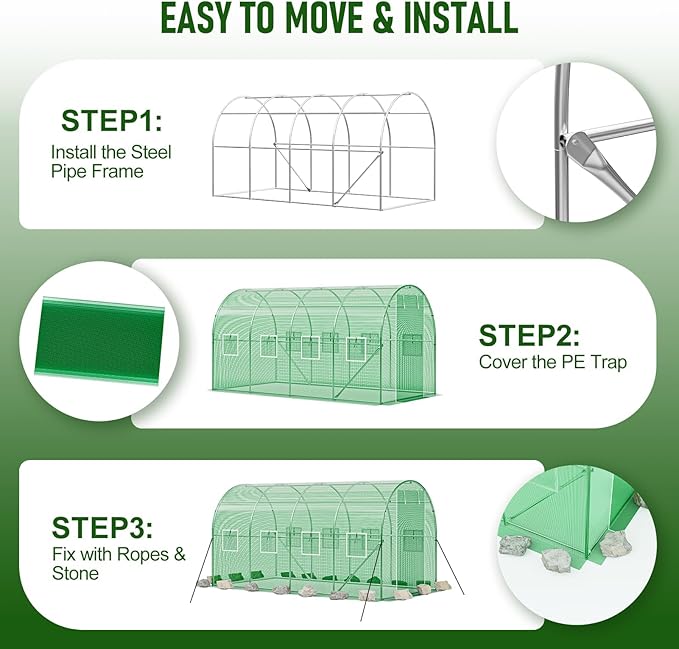 EASY TO MOVE & INSTALL

STEP1:
Install the Steel Pipe Frame

STEP2:
Cover the PE Trap

STEP3:
Fix with Ropes & Stone