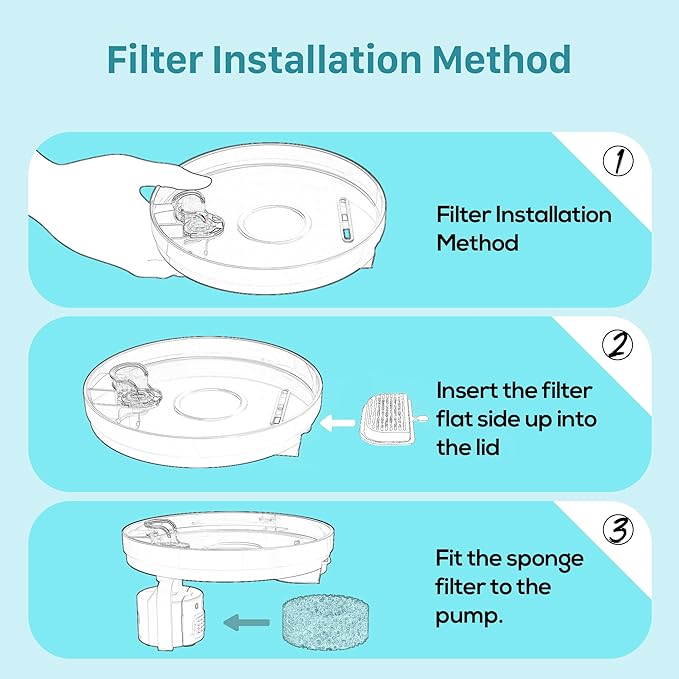 Filter Installation Method

①

Filter Installation Method

②

Insert the filter flat side up into the lid

③

Fit the sponge filter to the pump.