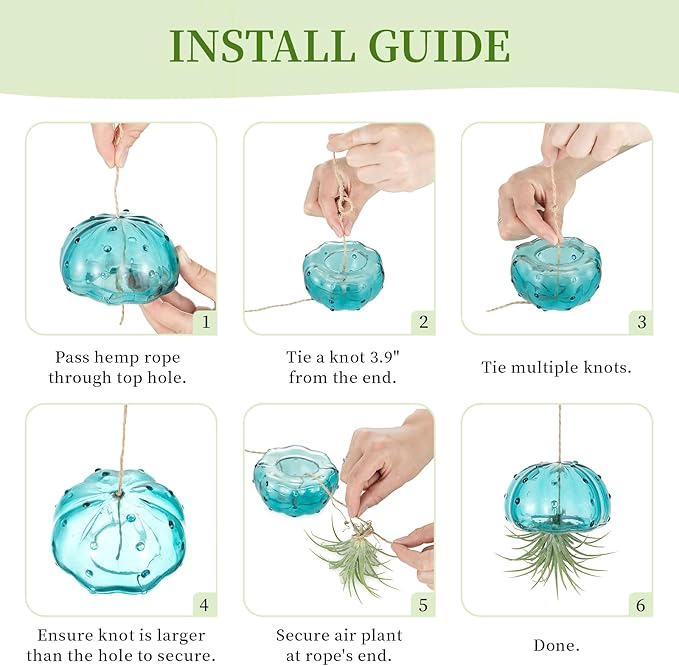 INSTALL GUIDE

1

Pass hemp rope through top hole.

2

Tie a knot 3.9" from the end.

3

Tie multiple knots.

4

Ensure knot is larger than the hole to secure.

5

Secure air plant at rope's end.

6

Done.