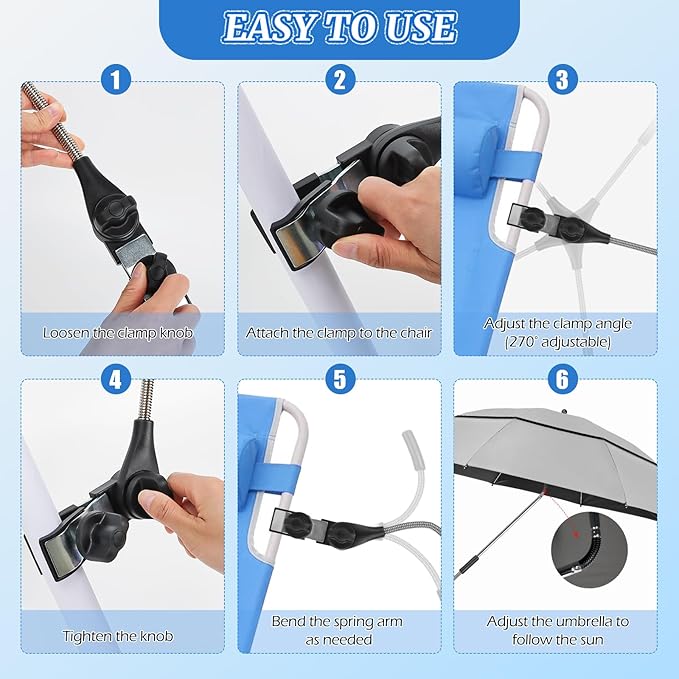 EASY TO USE

1
Loosen the clamp knob

2
Attach the clamp to the chair

3
Adjust the clamp angle (270° adjustable)

4
Tighten the knob

5
Bend the spring arm as needed

6
Adjust the umbrella to follow the sun