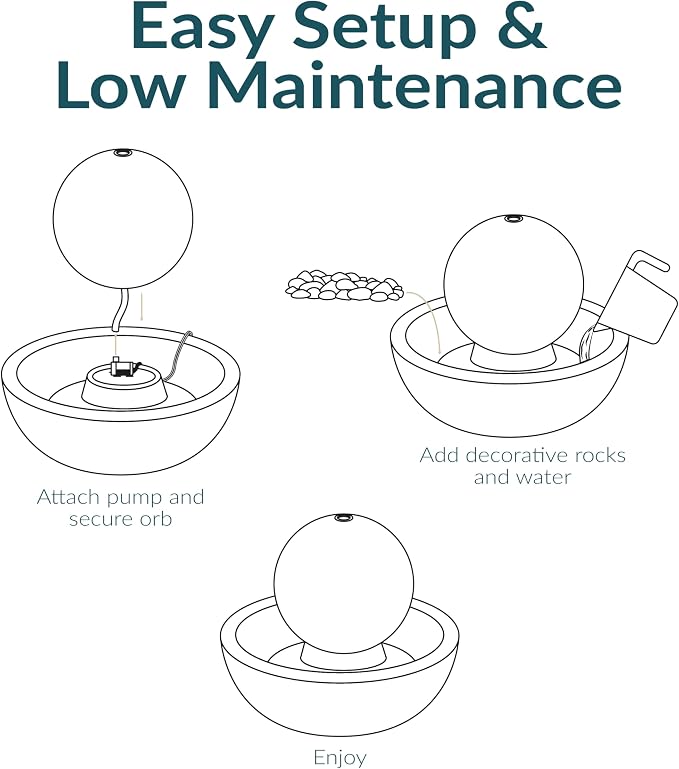 Easy Setup &
Low Maintenance

Attach pump and secure orb

Add decorative rocks and water

Enjoy