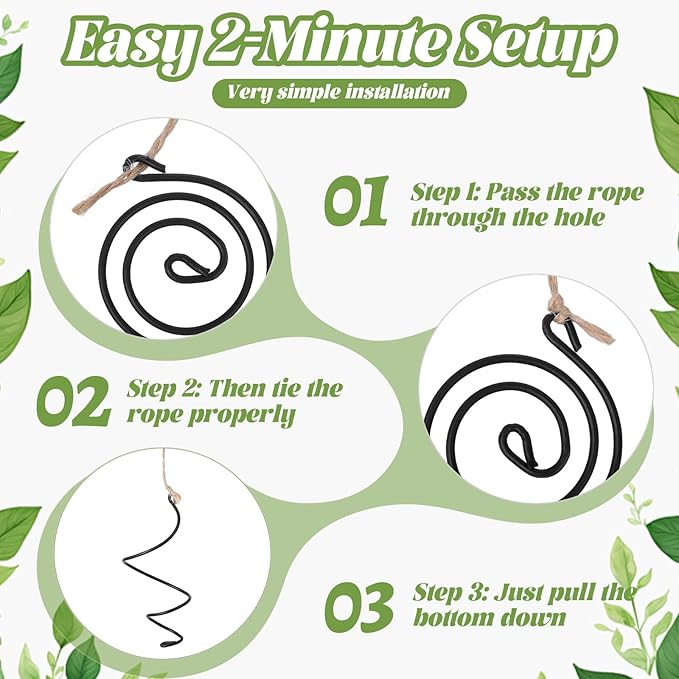 Easy 2-Minute Setup

Very simple installation

01

Step 1: Pass the rope through the hole

02

Step 2: Then tie the rope properly

03

Step 3: Just pull the bottom down