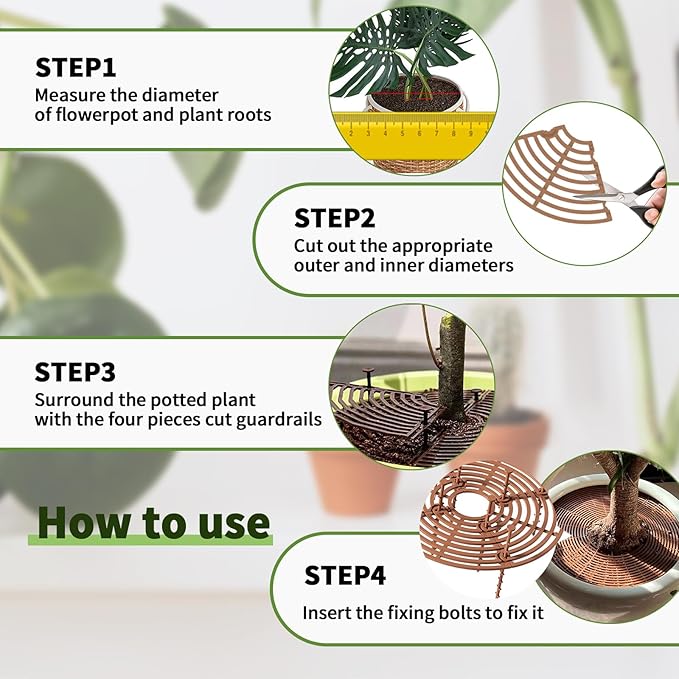 STEP1
Measure the diameter of flowerpot and plant roots

2 3 4 5 6 7 8 9

STEP2
Cut out the appropriate outer and inner diameters

STEP3
Surround the potted plant with the four pieces cut guardrails

How to use

STEP4
Insert the fixing bolts to fix it