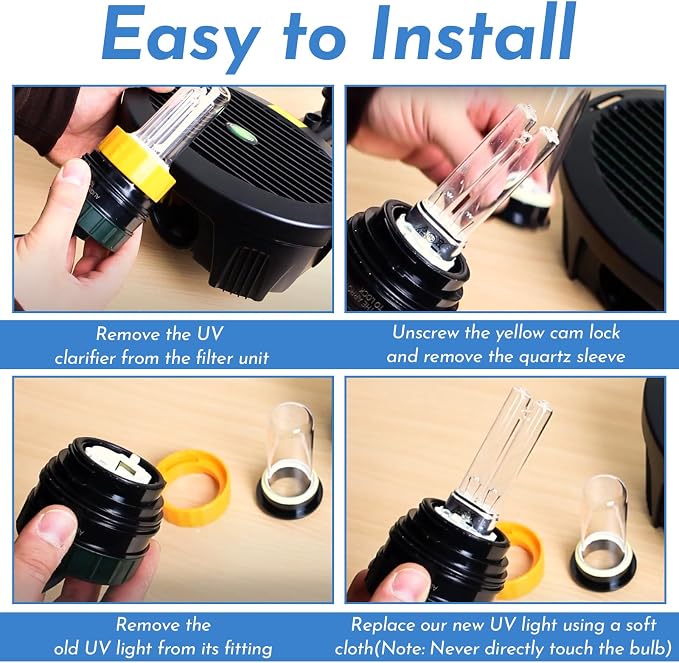 Easy to Install

Remove the UV clarifier from the filter unit

Unscrew the yellow cam lock and remove the quartz sleeve

Remove the old UV light from its fitting

Replace our new UV light using a soft cloth(Note: Never directly touch the bulb)