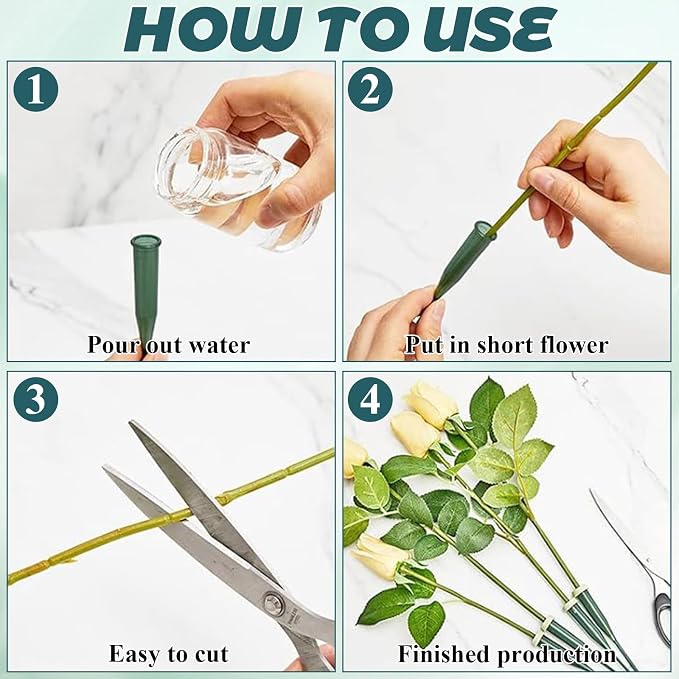 HOW TO USE

1

Pour out water

2

Put in short flower

3

Easy to cut

4

Finished production