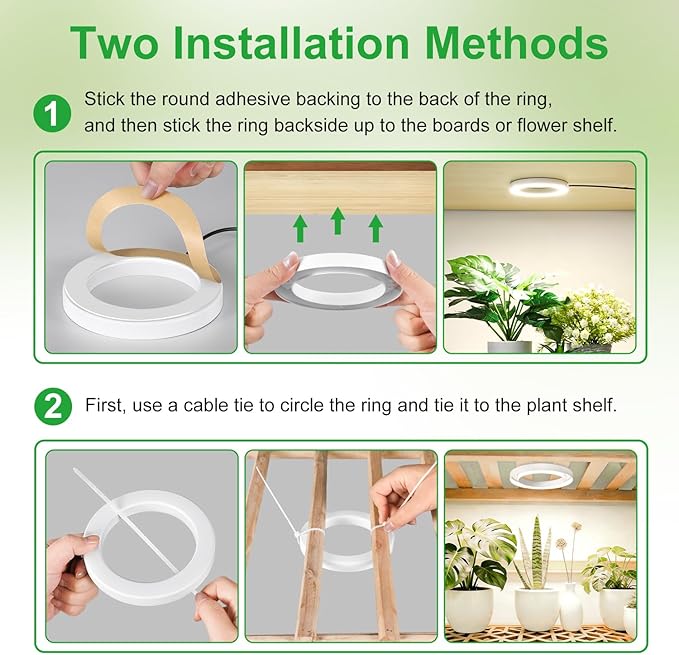 Two Installation Methods

1 Stick the round adhesive backing to the back of the ring, and then stick the ring backside up to the boards or flower shelf.

2 First, use a cable tie to circle the ring and tie it to the plant shelf.