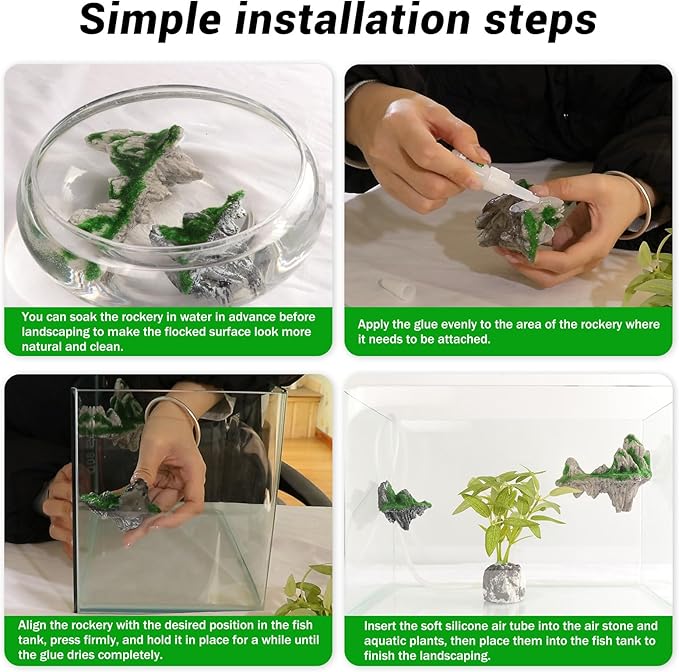 Simple installation steps

You can soak the rockery in water in advance before landscaping to make the flocked surface look more natural and clean.

Apply the glue evenly to the area of the rockery where it needs to be attached.

Align the rockery with the desired position in the fish tank, press firmly, and hold it in place for a while until the glue dries completely.

Insert the soft silicone air tube into the air stone and aquatic plants, then place them into the fish tank to finish the landscaping.