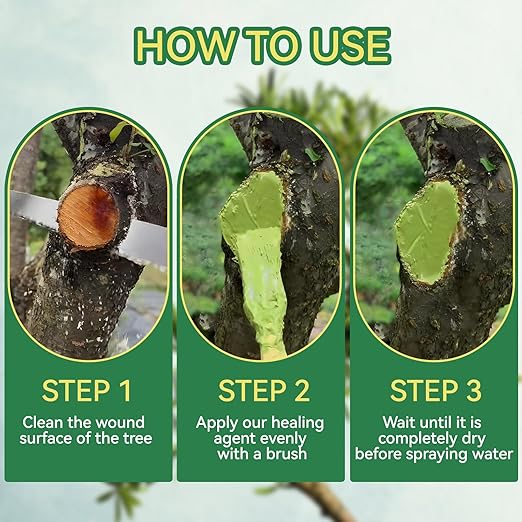 HOW TO USE

STEP 1
Clean the wound surface of the tree

STEP 2
Apply our healing agent evenly with a brush

STEP 3
Wait until it is completely dry before spraying water