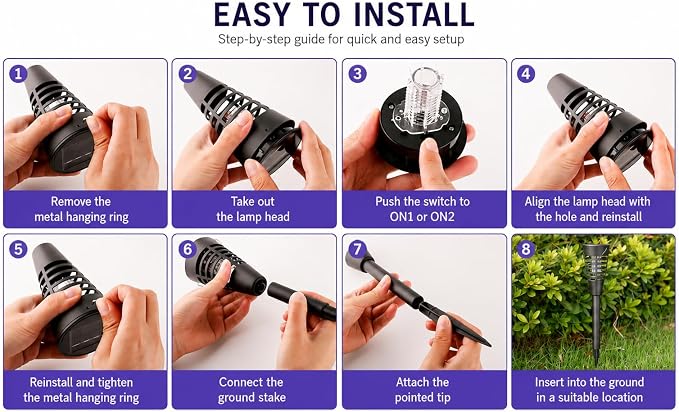 EASY TO INSTALL

Step-by-step guide for quick and easy setup

1
Remove the metal hanging ring

2
Take out the lamp head

3
Push the switch to ON1 or ON2

4
Align the lamp head with the hole and reinstall

5
Reinstall and tighten the metal hanging ring

6
Connect the ground stake

7
Attach the pointed tip

8
Insert into the ground in a suitable location