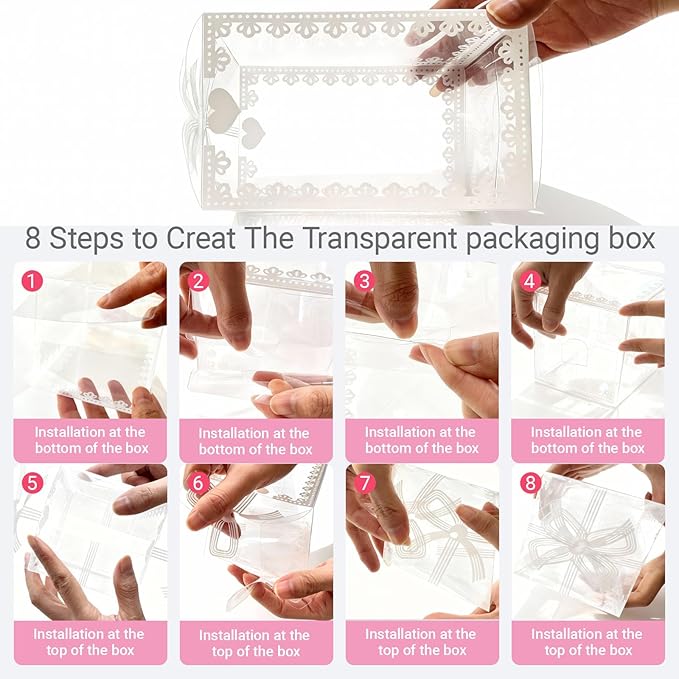 8 Steps to Creat The Transparent packaging box

1
Installation at the bottom of the box

2
Installation at the bottom of the box

3
Installation at the bottom of the box

4
Installation at the bottom of the box

5
Installation at the top of the box

6
Installation at the top of the box

7
Installation at the top of the box

8
Installation at the top of the box