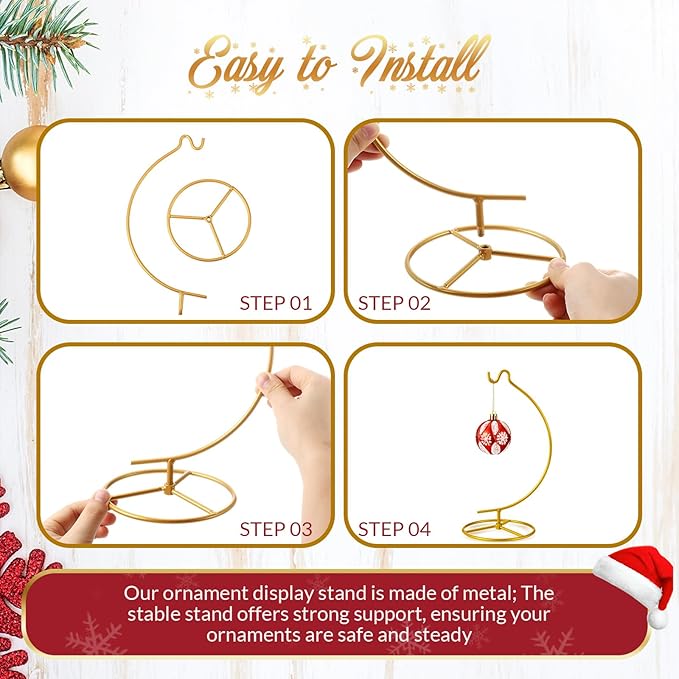 Easy to Install

STEP 01

STEP 02

STEP 03

STEP 04

Our ornament display stand is made of metal; The stable stand offers strong support, ensuring your ornaments are safe and steady