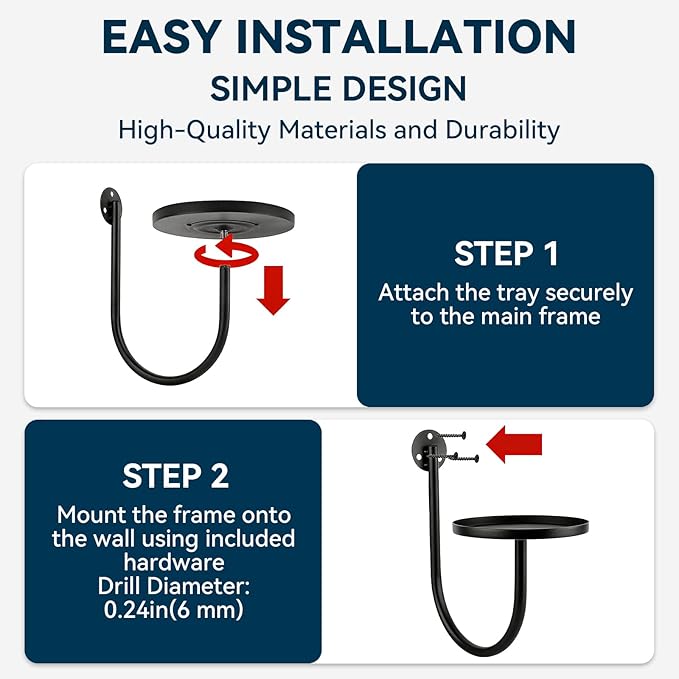 EASY INSTALLATION

SIMPLE DESIGN

High-Quality Materials and Durability

STEP 1

Attach the tray securely to the main frame

STEP 2

Mount the frame onto the wall using included hardware
Drill Diameter: 0.24in(6 mm)