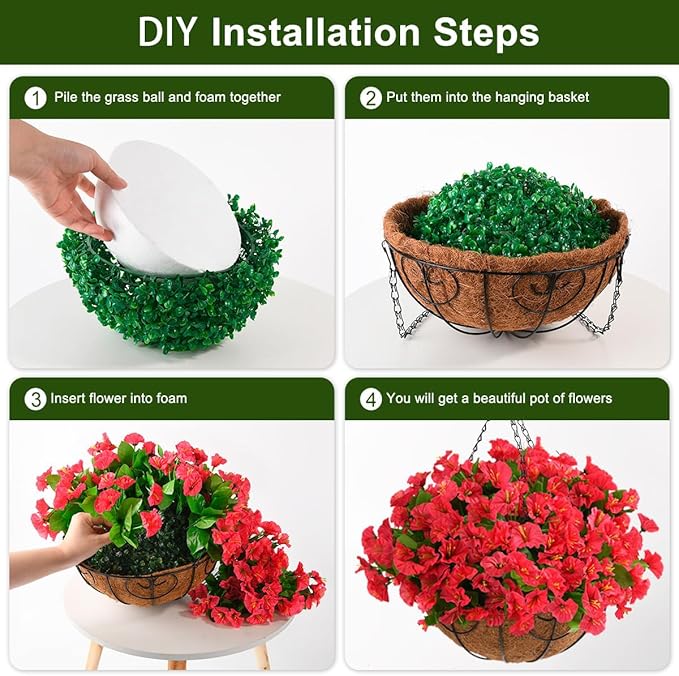 DIY Installation Steps

1 Pile the grass ball and foam together

2 Put them into the hanging basket

3 Insert flower into foam

4 You will get a beautiful pot of flowers