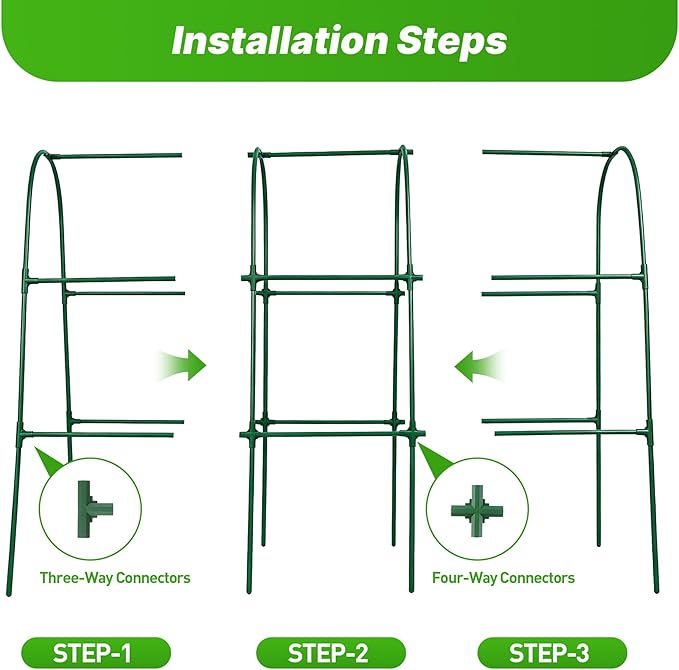 Installation Steps

Three-Way Connectors

Four-Way Connectors

STEP-1

STEP-2

STEP-3