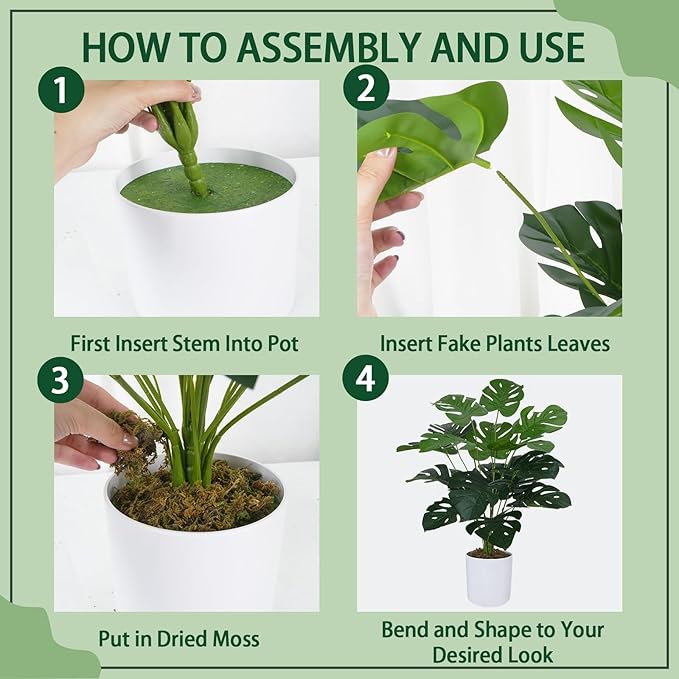 HOW TO ASSEMBLY AND USE

1

First Insert Stem Into Pot

2

Insert Fake Plants Leaves

3

Put in Dried Moss

4

Bend and Shape to Your Desired Look