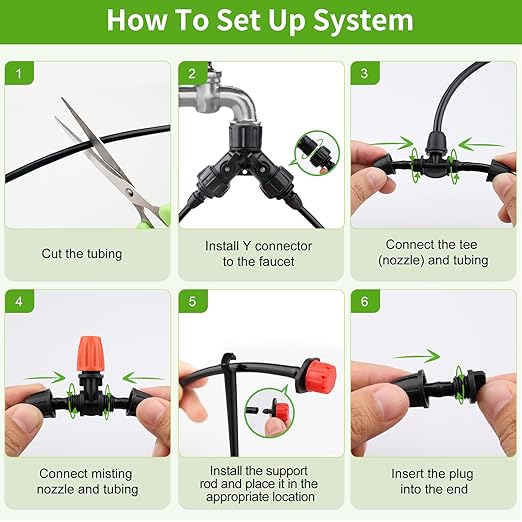 How To Set Up System

1

Cut the tubing

2

Install Y connector to the faucet

3

Connect the tee (nozzle) and tubing

4

Connect misting nozzle and tubing

5

Install the support rod and place it in the appropriate location

6

Insert the plug into the end