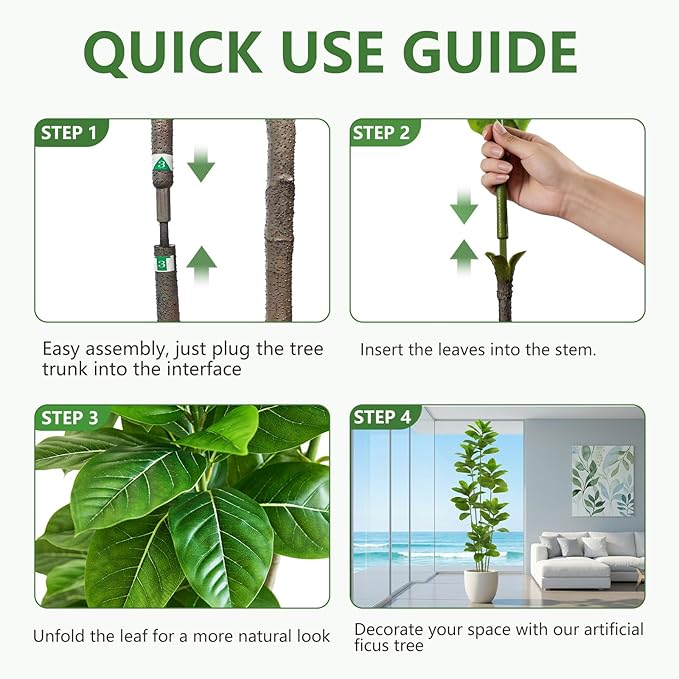 QUICK USE GUIDE

STEP 1

3

3

Easy assembly, just plug the tree trunk into the interface

STEP 2

Insert the leaves into the stem.

STEP 3

Unfold the leaf for a more natural look

STEP 4

Decorate your space with our artificial ficus tree