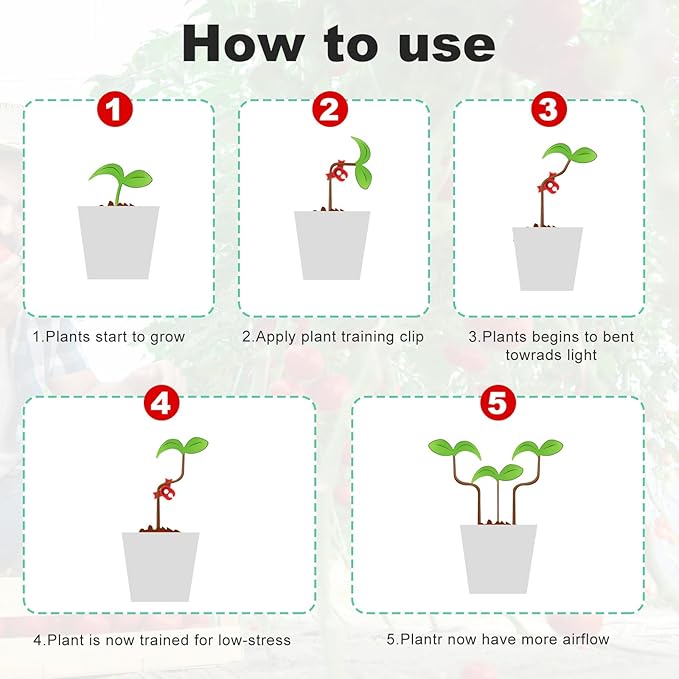 How to use

1

1.Plants start to grow

2

2.Apply plant training clip

3

3.Plants begins to bent towrads light

4

4.Plant is now trained for low-stress

5

5.Plantr now have more airflow