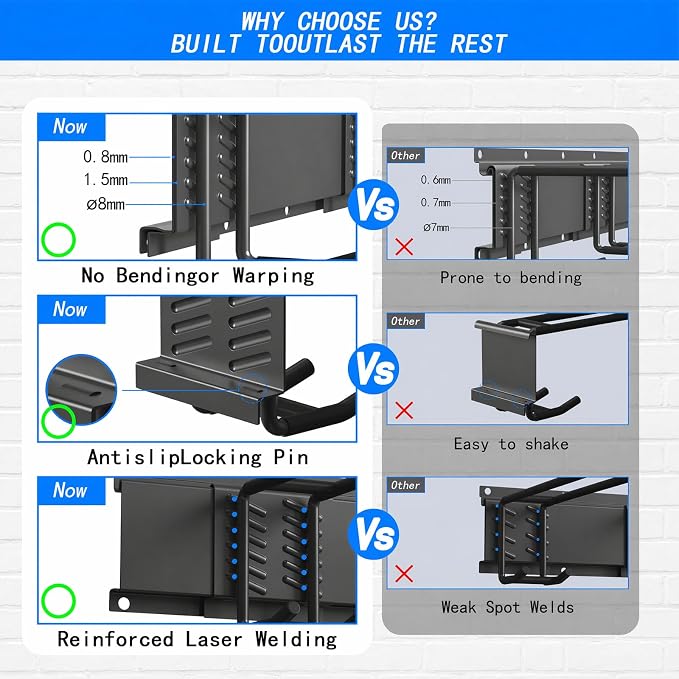 WHY CHOOSE US?
BUILT TOOUTLAST THE REST

Now

0.8mm
1.5mm
ø8mm

No Bendingor Warping

Vs

Other

0.6mm
0.7mm
ø7mm

Prone to bending

Now

AntislipLocking Pin

Vs

Other

Easy to shake

Now

Reinforced Laser Welding

Vs

Other

Weak Spot Welds