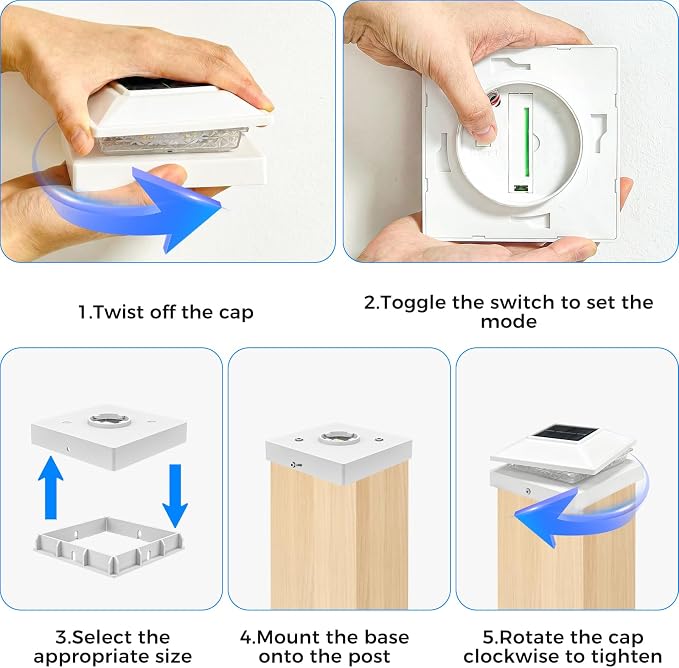 1.Twist off the cap

2.Toggle the switch to set the mode

3.Select the appropriate size

4.Mount the base onto the post

5.Rotate the cap clockwise to tighten