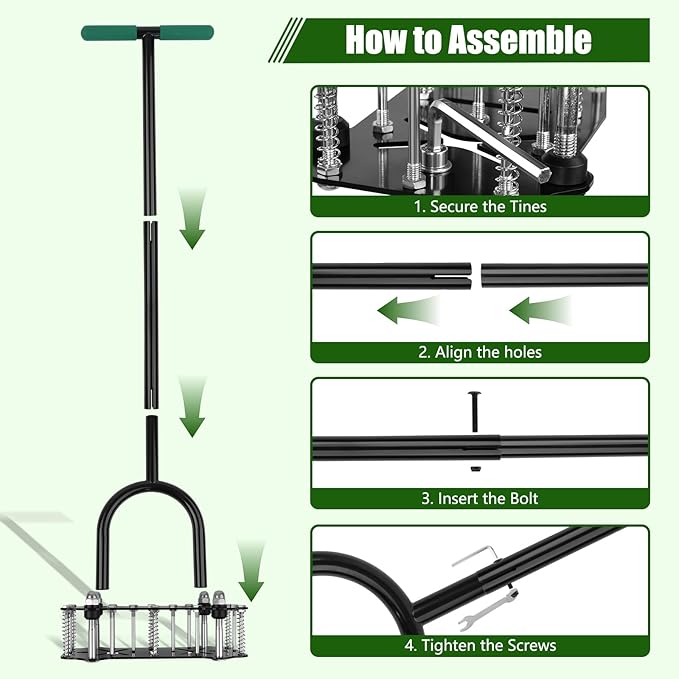 How to Assemble

1. Secure the Tines

2. Align the holes

3. Insert the Bolt

4. Tighten the Screws