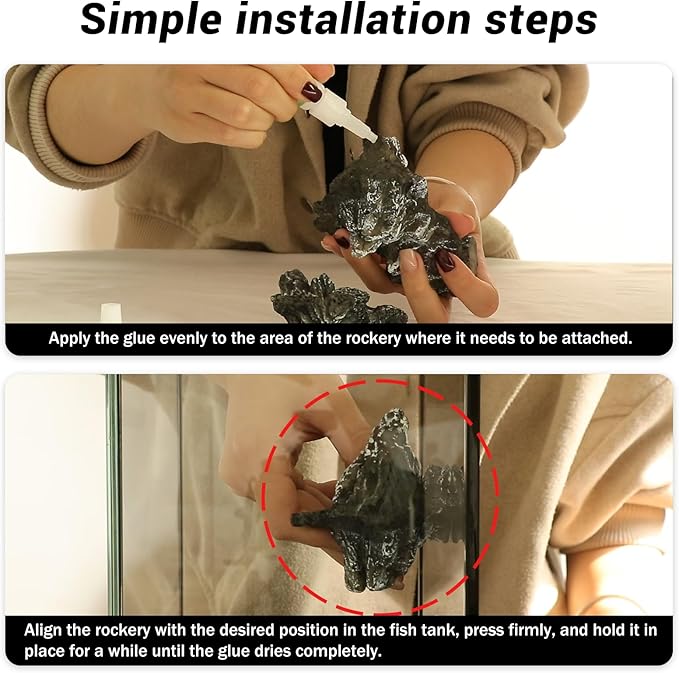 Simple installation steps

Apply the glue evenly to the area of the rockery where it needs to be attached.

Align the rockery with the desired position in the fish tank, press firmly, and hold it in place for a while until the glue dries completely.