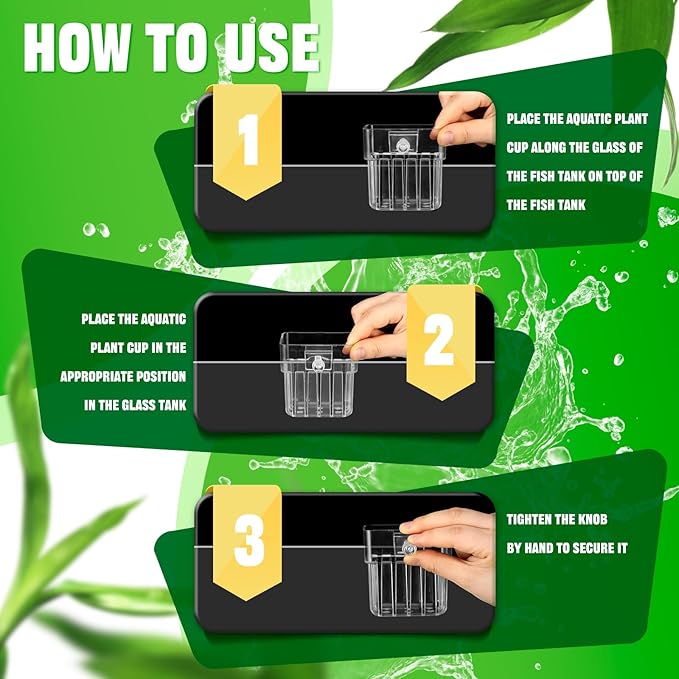 HOW TO USE

1

PLACE THE AQUATIC PLANT CUP ALONG THE GLASS OF THE FISH TANK ON TOP OF THE FISH TANK

PLACE THE AQUATIC PLANT CUP IN THE APPROPRIATE POSITION IN THE GLASS TANK

2

3

TIGHTEN THE KNOB BY HAND TO SECURE IT