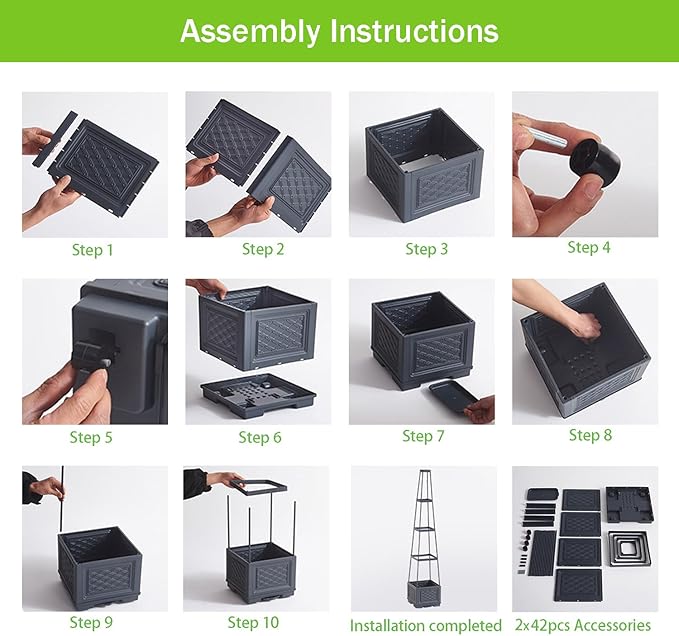 Assembly Instructions

Step 1

Step 2

Step 3

Step 4

Step 5

Step 6

Step 7

Step 8

Step 9

Step 10

Installation completed

2x42pcs Accessories