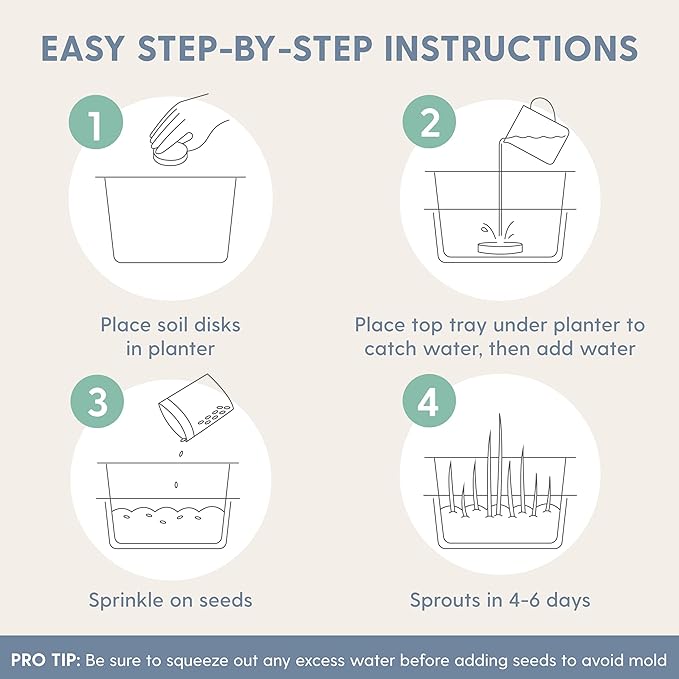 EASY STEP-BY-STEP INSTRUCTIONS

1

Place soil disks in planter

2

Place top tray under planter to catch water, then add water

3

Sprinkle on seeds

4

Sprouts in 4-6 days

PRO TIP: Be sure to squeeze out any excess water before adding seeds to avoid mold