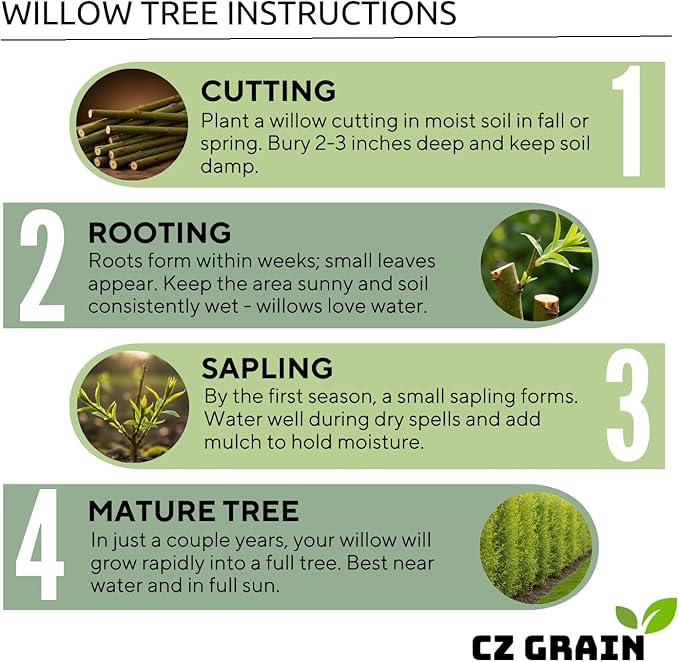 WILLOW TREE INSTRUCTIONS

CUTTING
Plant a willow cutting in moist soil in fall or spring. Bury 2-3 inches deep and keep soil damp.

1

2

ROOTING
Roots form within weeks; small leaves appear. Keep the area sunny and soil consistently wet - willows love water.

SAPLING
By the first season, a small sapling forms. Water well during dry spells and add mulch to hold moisture.

3

4

MATURE TREE
In just a couple years, your willow will grow rapidly into a full tree. Best near water and in full sun.

CZ GRAIN