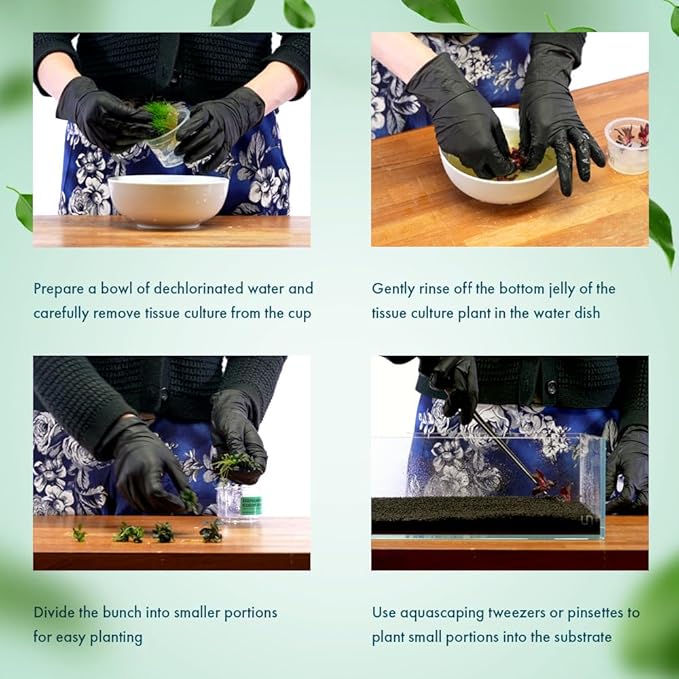 Prepare a bowl of dechlorinated water and carefully remove tissue culture from the cup

Gently rinse off the bottom jelly of the tissue culture plant in the water dish

Divide the bunch into smaller portions for easy planting

Use aquascaping tweezers or pinsettes to plant small portions into the substrate