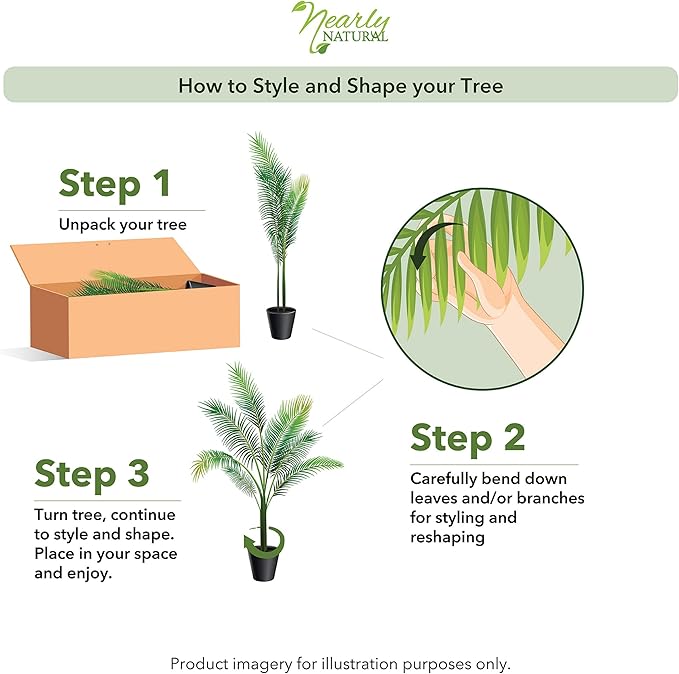 Nearly NATURAL

How to Style and Shape your Tree

Step 1

Unpack your tree

Step 2

Carefully bend down leaves and/or branches for styling and reshaping

Step 3

Turn tree, continue to style and shape. Place in your space and enjoy.

Product imagery for illustration purposes only.