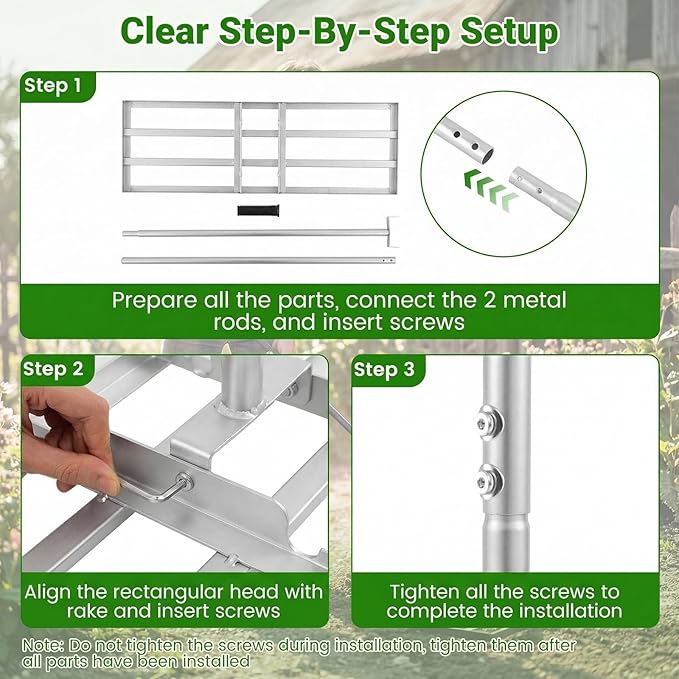 Clear Step-By-Step Setup

Step 1

Prepare all the parts, connect the 2 metal rods, and insert screws

Step 2

Align the rectangular head with rake and insert screws

Step 3

Tighten all the screws to complete the installation

Note: Do not tighten the screws during installation, tighten them after all parts have been installed