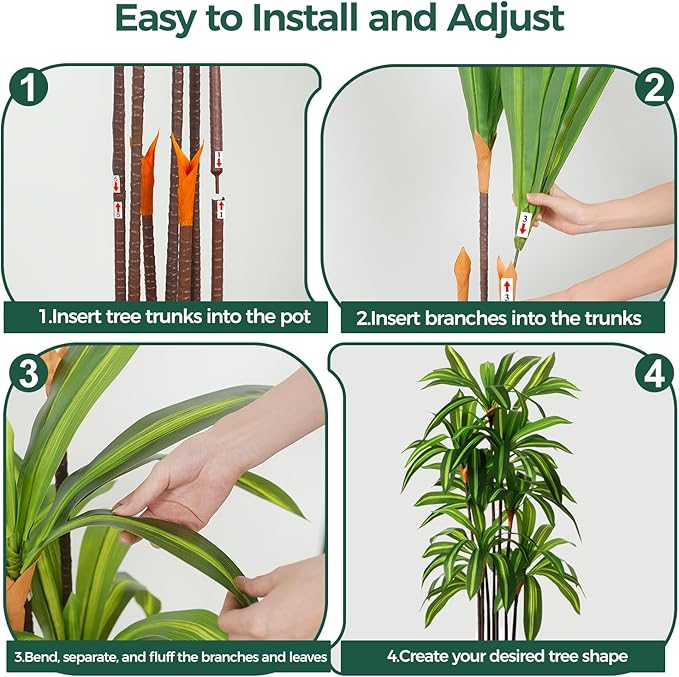 Easy to Install and Adjust

1

5

5

1

1

1.Insert tree trunks into the pot

2

3

3

2.Insert branches into the trunks

3

3.Bend, separate, and fluff the branches and leaves

4

4.Create your desired tree shape